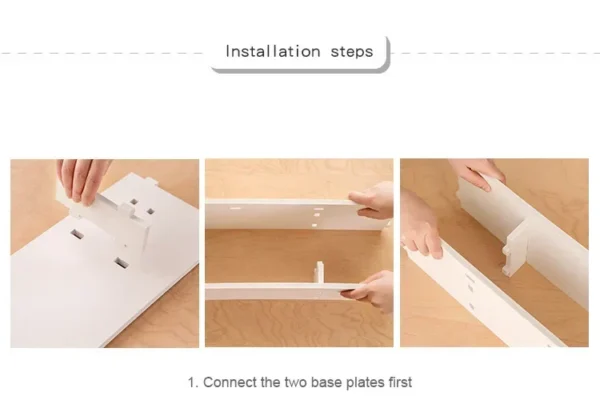 Installation steps

1. Connect the two base plates first